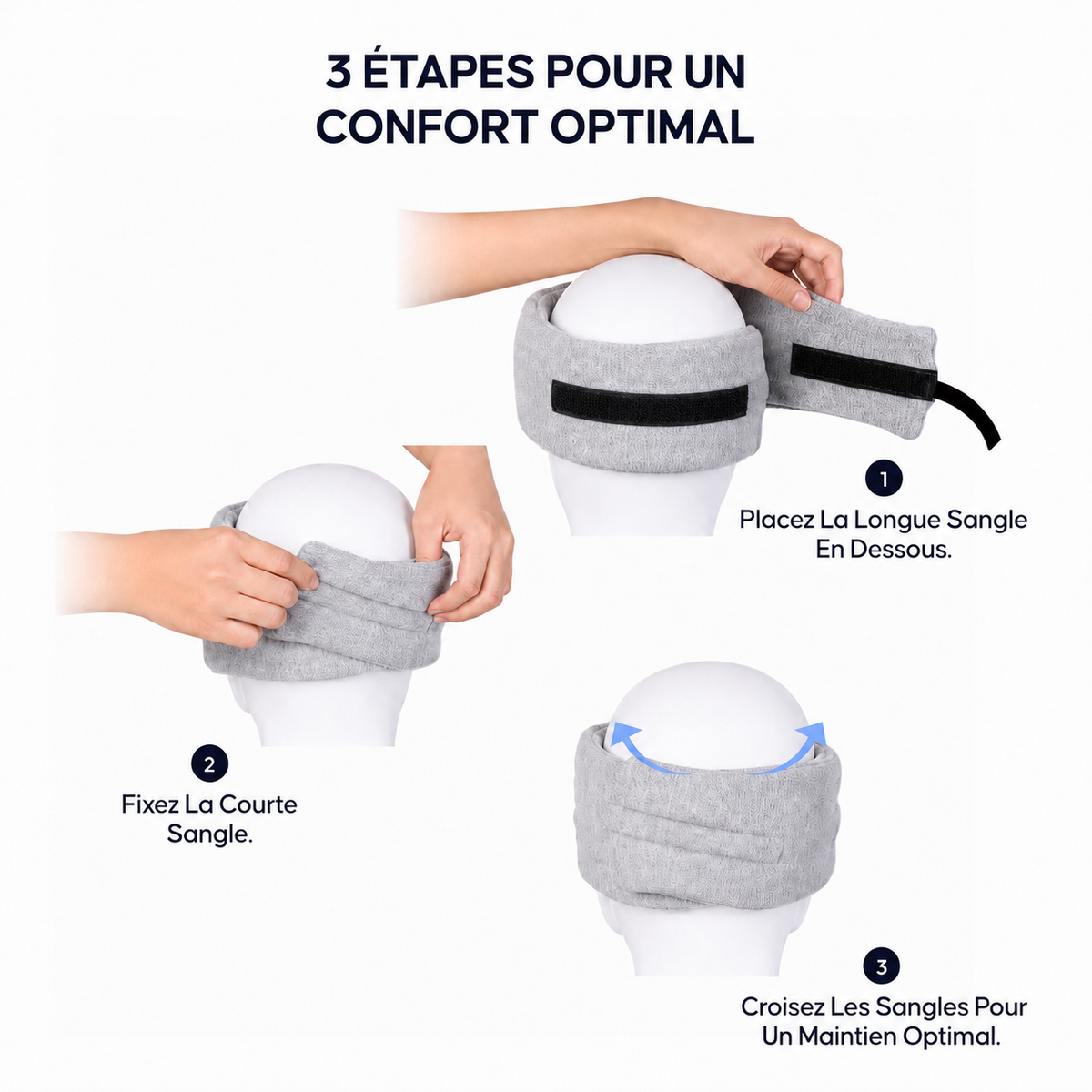 3 ÉTAPES POUR UN CONFORT OPTIMAL

1
Placez La Longue Sangle En Dessous.

2
Fixez La Courte Sangle.

3
Croisez Les Sangles Pour Un Maintien Optimal.